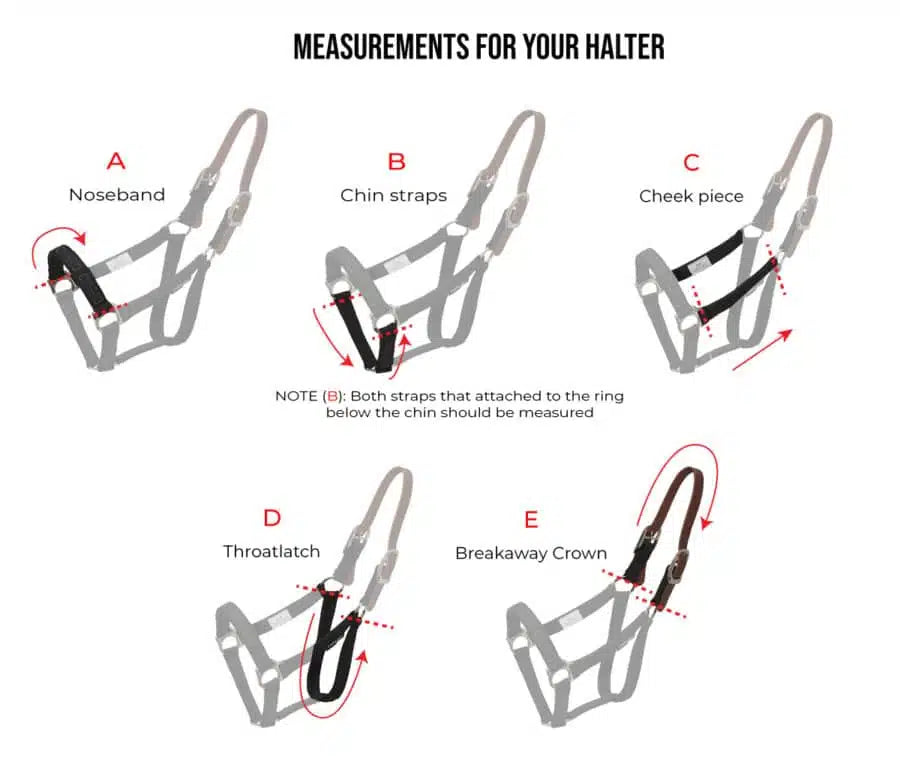 MEASUREMENTS FOR YOUR HALTER

A
Noseband

B
Chin straps

C
Cheek piece

NOTE (B): Both straps that attached to the ring below the chin should be measured

D
Throatlatch

E
Breakaway Crown