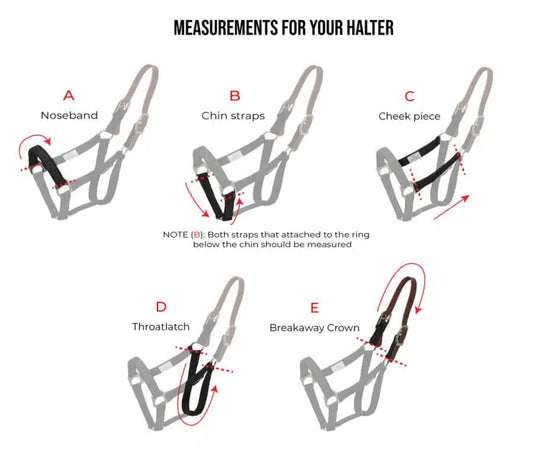 MEASUREMENTS FOR YOUR HALTER

A
Noseband

B
Chin straps

C
Cheek piece

NOTE (B): Both straps that attached to the ring below the chin should be measured

D
Throatlatch

E
Breakaway Crown