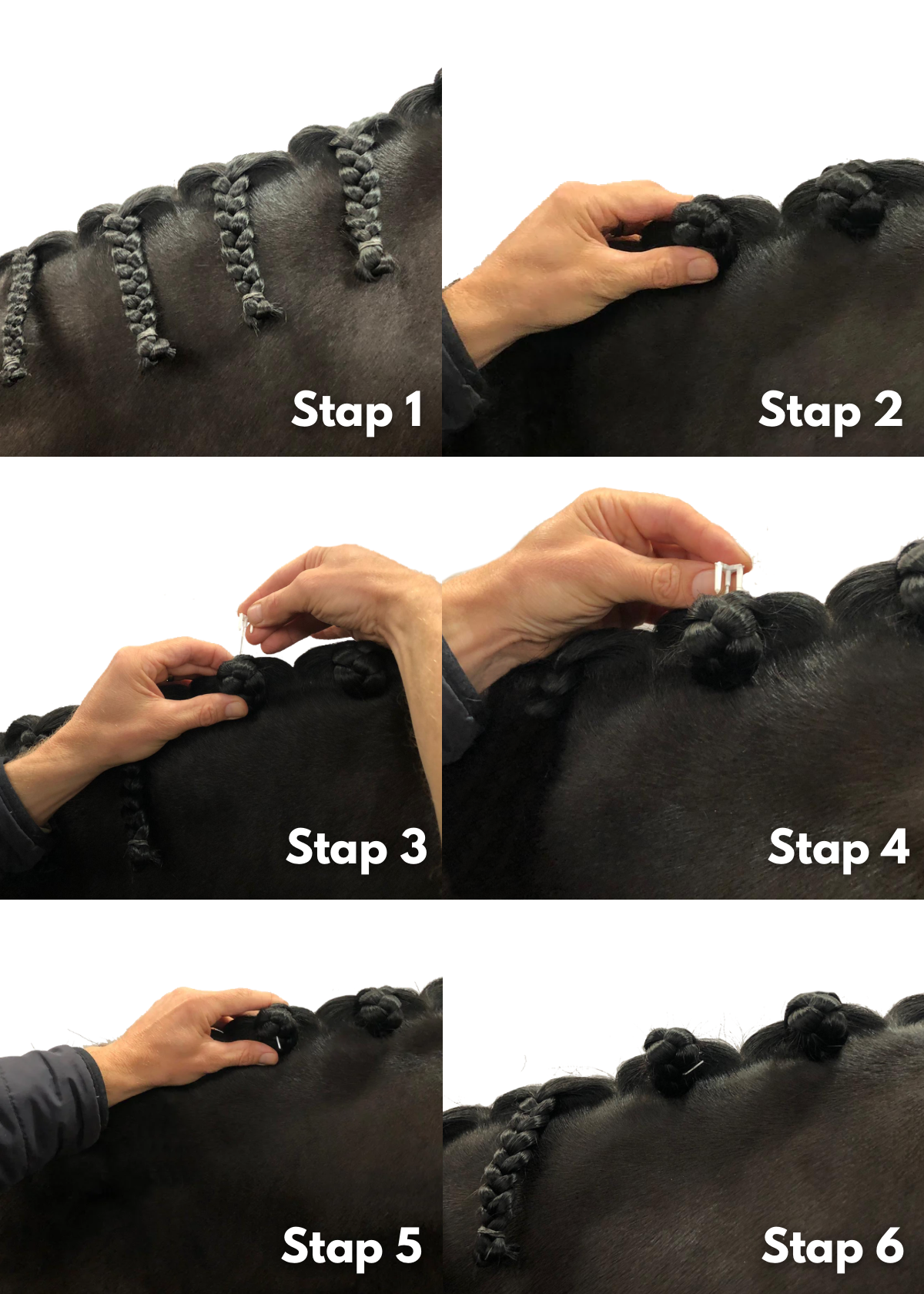 Stap 1

Stap 2

Stap 3

Stap 4

Stap 5

Stap 6